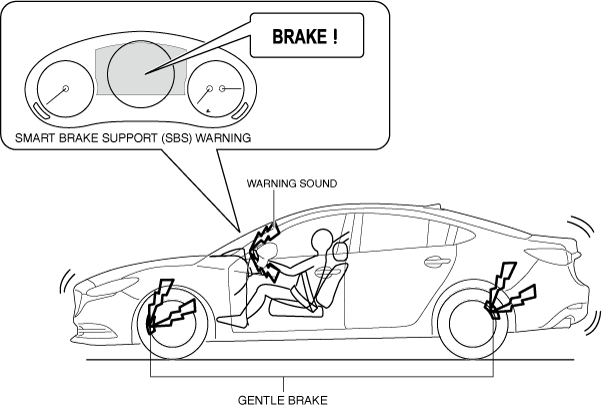 BRAKE !

SMART BRAKE SUPPORT (SBS) WARNING

WARNING SOUND

GENTLE BRAKE