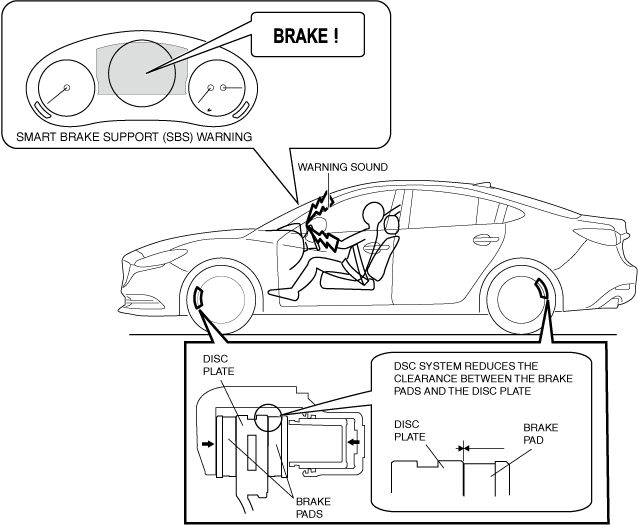 BRAKE !

SMART BRAKE SUPPORT (SBS) WARNING

WARNING SOUND

DISC PLATE

BRAKE PADS

DSC SYSTEM REDUCES THE CLEARANCE BETWEEN THE BRAKE PADS AND THE DISC PLATE

DISC PLATE

BRAKE PAD