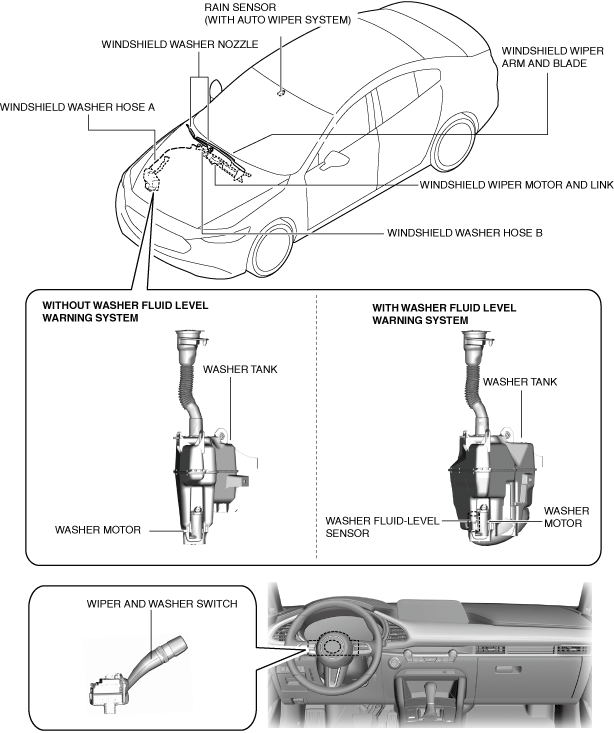 RAIN SENSOR (WITH AUTO WIPER SYSTEM)

WINDSHIELD WASHER NOZZLE

WINDSHIELD WIPER ARM AND BLADE

WINDSHIELD WASHER HOSE A

WINDSHIELD WIPER MOTOR AND LINK

WINDSHIELD WASHER HOSE B

WITHOUT WASHER FLUID LEVEL WARNING SYSTEM

WASHER TANK

WASHER MOTOR

WITH WASHER FLUID LEVEL WARNING SYSTEM

WASHER TANK

WASHER FLUID-LEVEL SENSOR

WASHER MOTOR

WIPER AND WASHER SWITCH