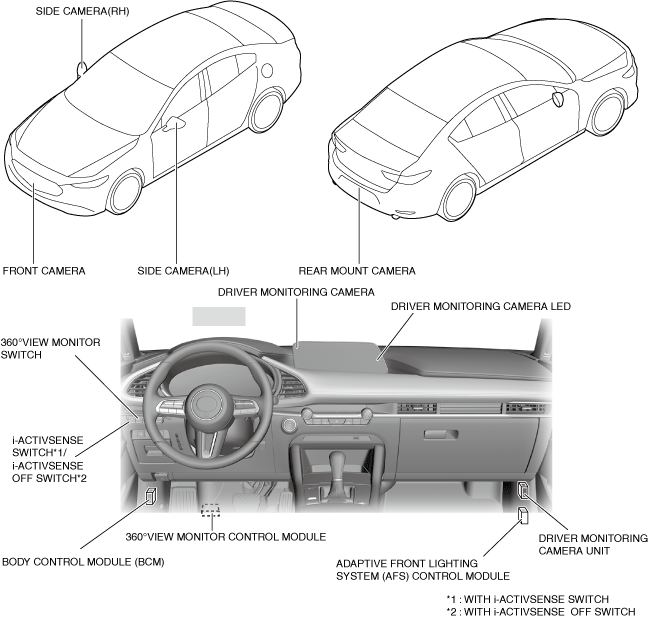 SIDE CAMERA(RH)

FRONT CAMERA

SIDE CAMERA(LH)

REAR MOUNT CAMERA

DRIVER MONITORING CAMERA

DRIVER MONITORING CAMERA LED

360°VIEW MONITOR SWITCH

i-ACTIVSENSE SWITCH*1/ i-ACTIVSENSE OFF SWITCH*2

360°VIEW MONITOR CONTROL MODULE

BODY CONTROL MODULE (BCM)

DRIVER MONITORING CAMERA UNIT

ADAPTIVE FRONT LIGHTING SYSTEM (AFS) CONTROL MODULE

*1 : WITH i-ACTIVSENSE SWITCH
*2 : WITH i-ACTIVSENSE OFF SWITCH