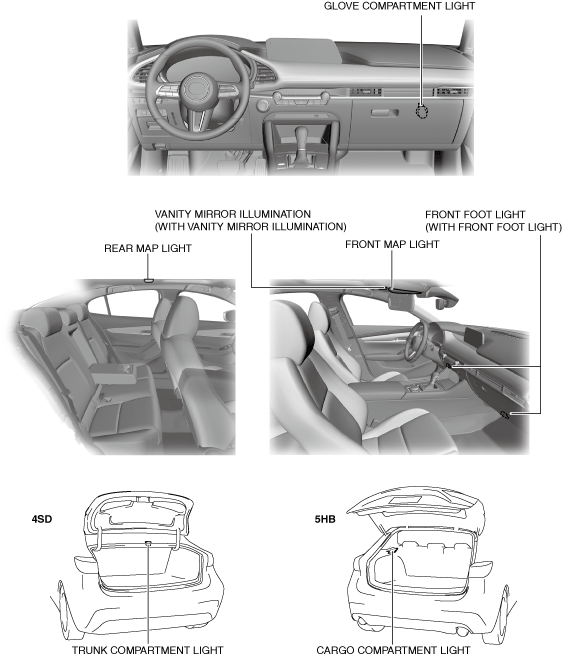 GLOVE COMPARTMENT LIGHT

VANITY MIRROR ILLUMINATION
(WITH VANITY MIRROR ILLUMINATION)

FRONT FOOT LIGHT
(WITH FRONT FOOT LIGHT)

REAR MAP LIGHT

FRONT MAP LIGHT

4SD

5HB

TRUNK COMPARTMENT LIGHT

CARGO COMPARTMENT LIGHT