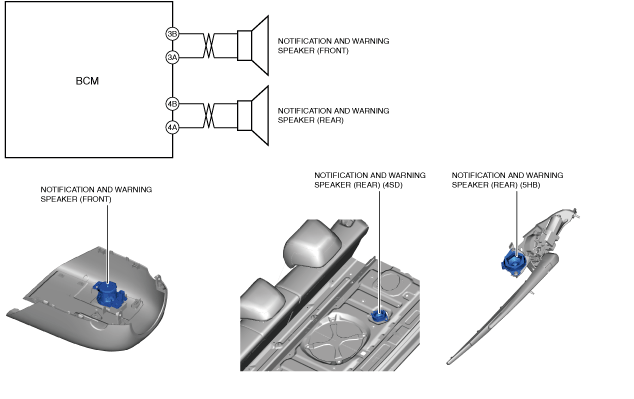 BCM

3B

3A

NOTIFICATION AND WARNING SPEAKER (FRONT)

4B

4A

NOTIFICATION AND WARNING SPEAKER (REAR)

NOTIFICATION AND WARNING SPEAKER (FRONT)

NOTIFICATION AND WARNING SPEAKER (REAR) (4SD)

NOTIFICATION AND WARNING SPEAKER (REAR) (5HB)