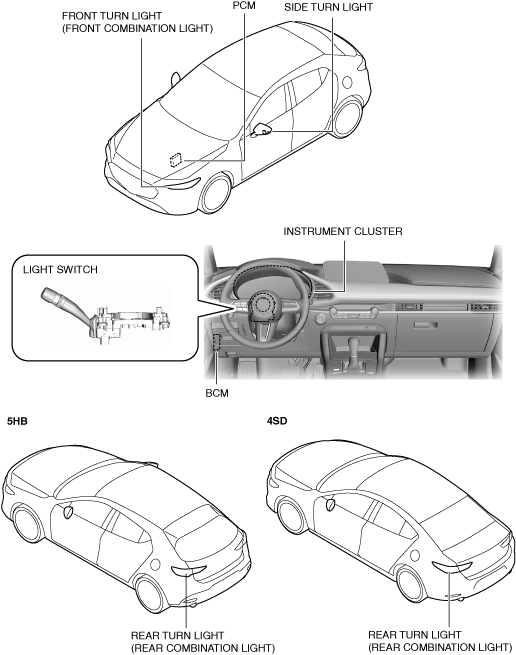 FRONT TURN LIGHT
(FRONT COMBINATION LIGHT)

PCM

SIDE TURN LIGHT

INSTRUMENT CLUSTER

LIGHT SWITCH

BCM

5HB

4SD

REAR TURN LIGHT
(REAR COMBINATION LIGHT)

REAR TURN LIGHT
(REAR COMBINATION LIGHT)