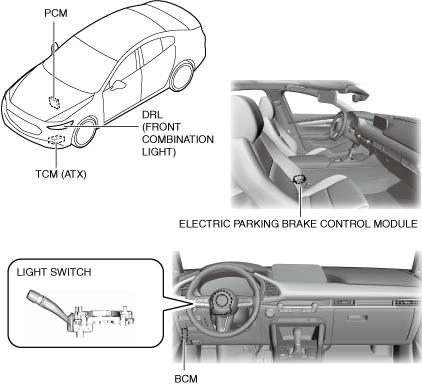 PCM

DRL (FRONT COMBINATION LIGHT)

TCM (ATX)

ELECTRIC PARKING BRAKE CONTROL MODULE

LIGHT SWITCH

BCM