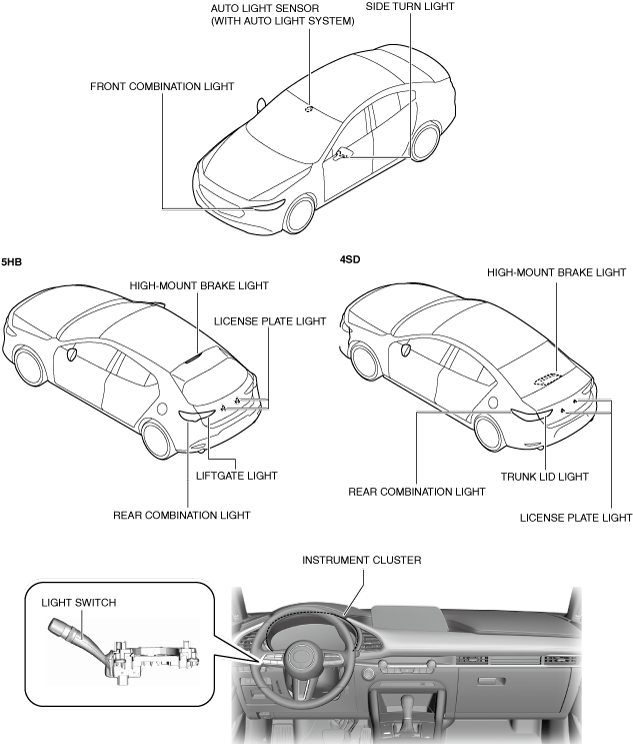 AUTO LIGHT SENSOR
(WITH AUTO LIGHT SYSTEM)

SIDE TURN LIGHT

FRONT COMBINATION LIGHT

5HB

HIGH-MOUNT BRAKE LIGHT

LICENSE PLATE LIGHT

LIFTGATE LIGHT

REAR COMBINATION LIGHT

4SD

HIGH-MOUNT BRAKE LIGHT

REAR COMBINATION LIGHT

TRUNK LID LIGHT

LICENSE PLATE LIGHT

INSTRUMENT CLUSTER

LIGHT SWITCH