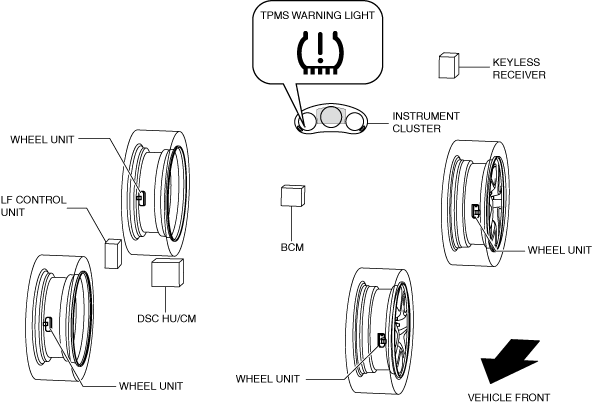 TPMS WARNING LIGHT

KEYLESS RECEIVER

INSTRUMENT CLUSTER

WHEEL UNIT

LF CONTROL UNIT

BCM

WHEEL UNIT

DSC HU/CM

WHEEL UNIT

WHEEL UNIT

VEHICLE FRONT