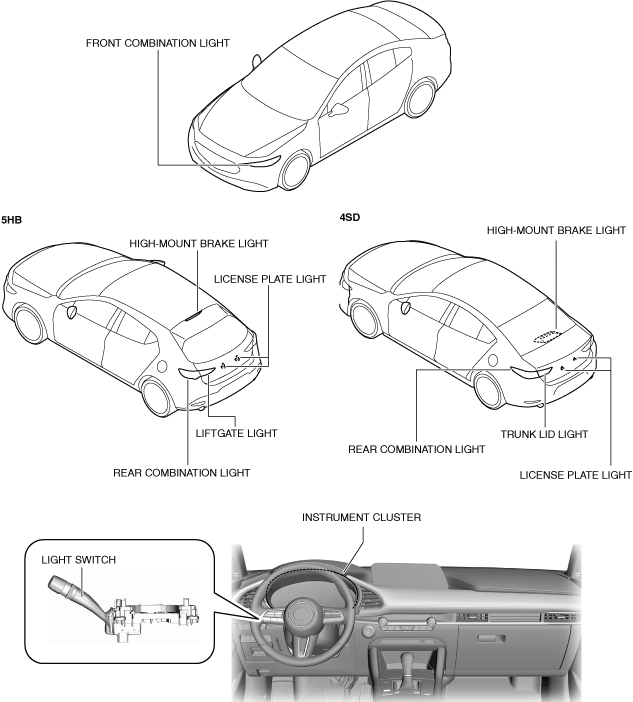 FRONT COMBINATION LIGHT

5HB

HIGH-MOUNT BRAKE LIGHT

LICENSE PLATE LIGHT

LIFTGATE LIGHT

REAR COMBINATION LIGHT

4SD

HIGH-MOUNT BRAKE LIGHT

REAR COMBINATION LIGHT

TRUNK LID LIGHT

LICENSE PLATE LIGHT

INSTRUMENT CLUSTER

LIGHT SWITCH