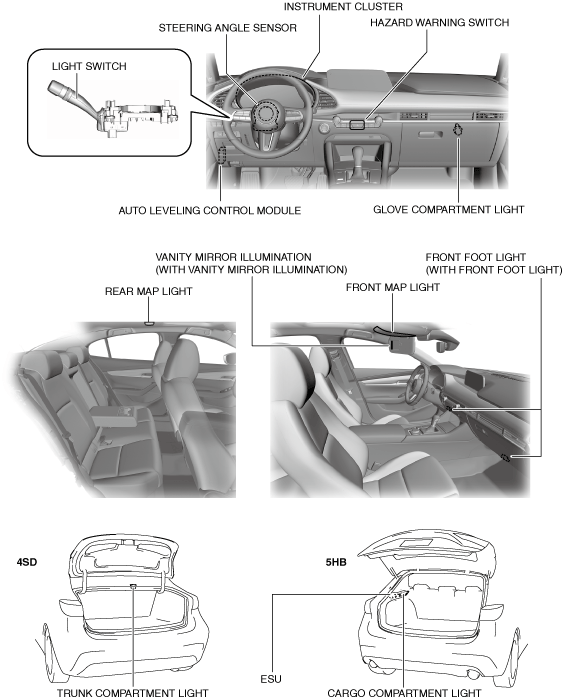 INSTRUMENT CLUSTER
STEERING ANGLE SENSOR
HAZARD WARNING SWITCH
LIGHT SWITCH
AUTO LEVELING CONTROL MODULE
GLOVE COMPARTMENT LIGHT

VANITY MIRROR ILLUMINATION (WITH VANITY MIRROR ILLUMINATION)
FRONT FOOT LIGHT (WITH FRONT FOOT LIGHT)
REAR MAP LIGHT
FRONT MAP LIGHT

4SD
5HB
ESU
TRUNK COMPARTMENT LIGHT
CARGO COMPARTMENT LIGHT