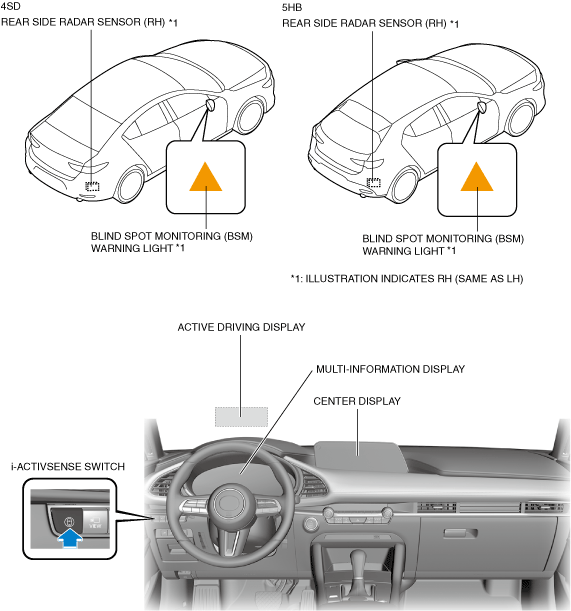 4SD
REAR SIDE RADAR SENSOR (RH) *1

BLIND SPOT MONITORING (BSM) WARNING LIGHT *1

5HB
REAR SIDE RADAR SENSOR (RH) *1

BLIND SPOT MONITORING (BSM) WARNING LIGHT *1

*1: ILLUSTRATION INDICATES RH (SAME AS LH)

ACTIVE DRIVING DISPLAY

MULTI-INFORMATION DISPLAY

CENTER DISPLAY

i-ACTIVSENSE SWITCH

VIEW