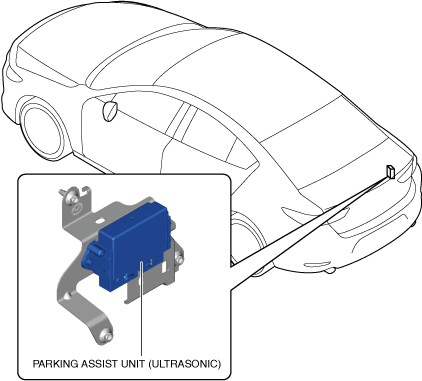 PARKING ASSIST UNIT (ULTRASONIC)