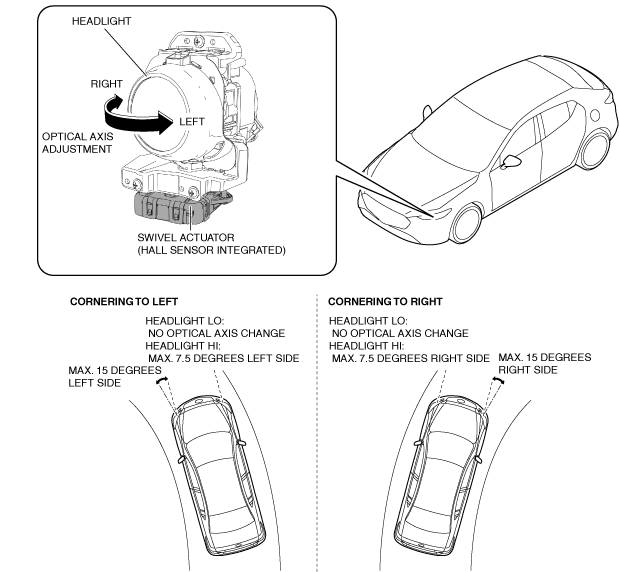 HEADLIGHT

RIGHT

LEFT

OPTICAL AXIS ADJUSTMENT

SWIVEL ACTUATOR (HALL SENSOR INTEGRATED)

CORNERING TO LEFT

HEADLIGHT LO:
NO OPTICAL AXIS CHANGE
HEADLIGHT HI:
MAX. 7.5 DEGREES LEFT SIDE

MAX. 15 DEGREES LEFT SIDE

CORNERING TO RIGHT

HEADLIGHT LO:
NO OPTICAL AXIS CHANGE
HEADLIGHT HI:
MAX. 7.5 DEGREES RIGHT SIDE

MAX. 15 DEGREES RIGHT SIDE