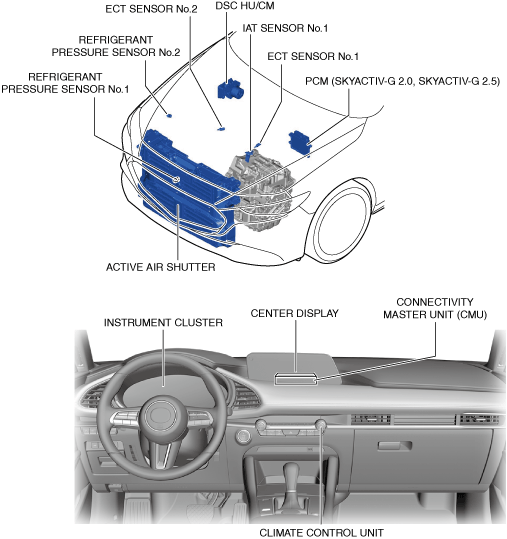 ECT SENSOR No.2

DSC HU/CM

IAT SENSOR No.1

REFRIGERANT PRESSURE SENSOR No.2

ECT SENSOR No.1

REFRIGERANT PRESSURE SENSOR No.1

PCM (SKYACTIV-G 2.0, SKYACTIV-G 2.5)

ACTIVE AIR SHUTTER

INSTRUMENT CLUSTER

CENTER DISPLAY

CONNECTIVITY MASTER UNIT (CMU)

CLIMATE CONTROL UNIT