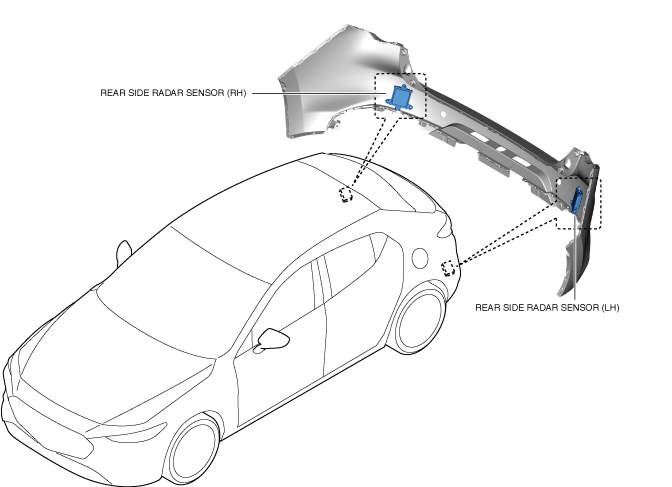 REAR SIDE RADAR SENSOR (RH)

REAR SIDE RADAR SENSOR (LH)