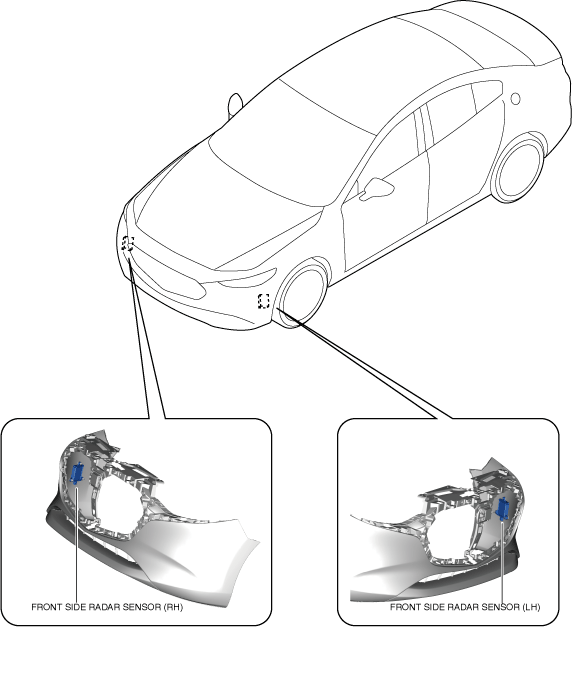 FRONT SIDE RADAR SENSOR (RH)

FRONT SIDE RADAR SENSOR (LH)