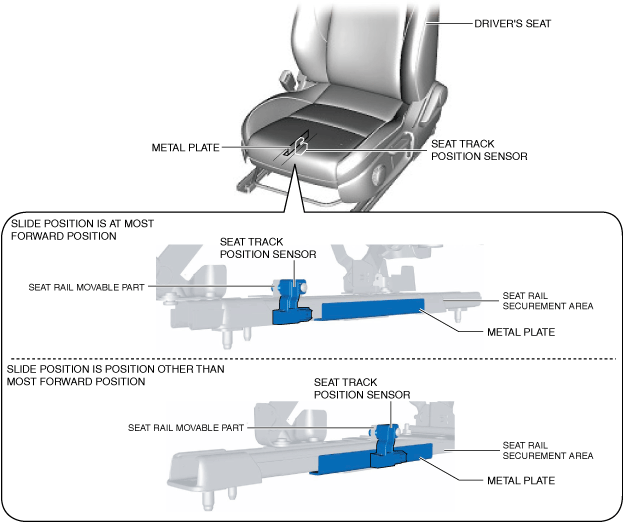 DRIVER'S SEAT

METAL PLATE

SEAT TRACK POSITION SENSOR

SLIDE POSITION IS AT MOST FORWARD POSITION

SEAT TRACK POSITION SENSOR

SEAT RAIL MOVABLE PART

SEAT RAIL SECUREMENT AREA

METAL PLATE

SLIDE POSITION IS POSITION OTHER THAN MOST FORWARD POSITION

SEAT TRACK POSITION SENSOR

SEAT RAIL MOVABLE PART

SEAT RAIL SECUREMENT AREA

METAL PLATE