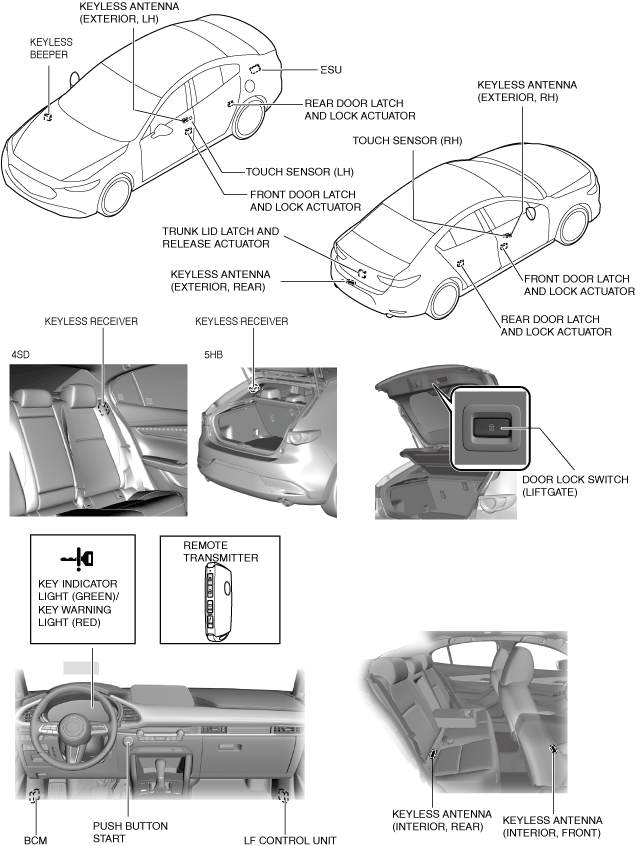 KEYLESS ANTENNA (EXTERIOR, LH)

KEYLESS BEEPER

ESU

REAR DOOR LATCH AND LOCK ACTUATOR

TOUCH SENSOR (LH)

FRONT DOOR LATCH AND LOCK ACTUATOR

KEYLESS ANTENNA (EXTERIOR, RH)

TOUCH SENSOR (RH)

TRUNK LID LATCH AND RELEASE ACTUATOR

KEYLESS ANTENNA (EXTERIOR, REAR)

FRONT DOOR LATCH AND LOCK ACTUATOR

REAR DOOR LATCH AND LOCK ACTUATOR

KEYLESS RECEIVER

4SD

KEYLESS RECEIVER

5HB

DOOR LOCK SWITCH (LIFTGATE)

KEY INDICATOR LIGHT (GREEN)/ KEY WARNING LIGHT (RED)

REMOTE TRANSMITTER

BCM

PUSH BUTTON START

LF CONTROL UNIT

KEYLESS ANTENNA (INTERIOR, REAR)

KEYLESS ANTENNA (INTERIOR, FRONT)