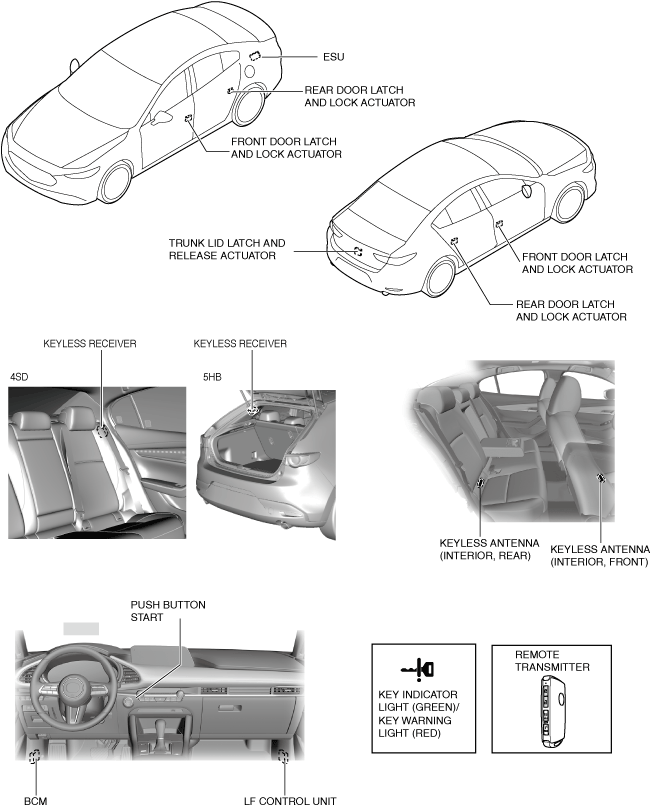 ESU

REAR DOOR LATCH AND LOCK ACTUATOR

FRONT DOOR LATCH AND LOCK ACTUATOR

TRUNK LID LATCH AND RELEASE ACTUATOR

FRONT DOOR LATCH AND LOCK ACTUATOR

REAR DOOR LATCH AND LOCK ACTUATOR

KEYLESS RECEIVER

4SD

KEYLESS RECEIVER

5HB

KEYLESS ANTENNA (INTERIOR, REAR)

KEYLESS ANTENNA (INTERIOR, FRONT)

PUSH BUTTON START

BCM

LF CONTROL UNIT

KEY INDICATOR LIGHT (GREEN)/ KEY WARNING LIGHT (RED)

REMOTE TRANSMITTER