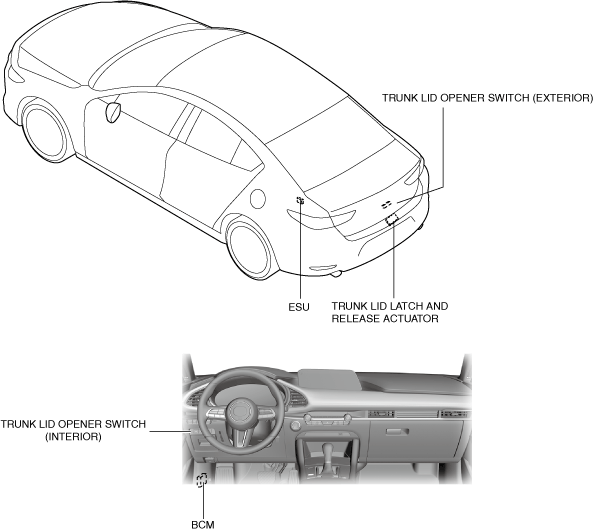 TRUNK LID OPENER SWITCH (EXTERIOR)

ESU

TRUNK LID LATCH AND RELEASE ACTUATOR

TRUNK LID OPENER SWITCH (INTERIOR)

BCM