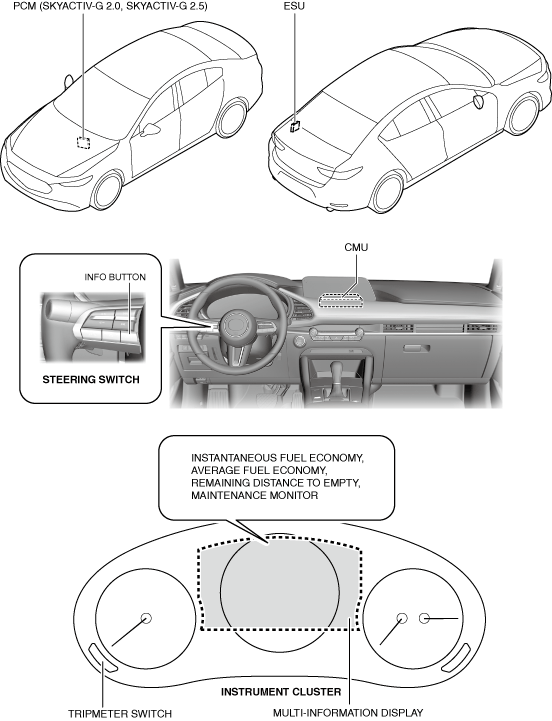 PCM (SKYACTIV-G 2.0, SKYACTIV-G 2.5)

ESU

CMU

INFO BUTTON

STEERING SWITCH

INSTANTANEOUS FUEL ECONOMY, AVERAGE FUEL ECONOMY, REMAINING DISTANCE TO EMPTY, MAINTENANCE MONITOR

INSTRUMENT CLUSTER

TRIPMETER SWITCH

MULTI-INFORMATION DISPLAY