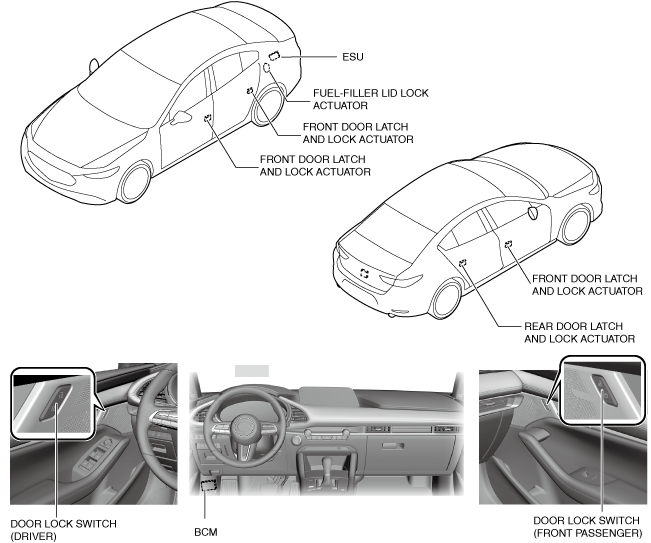 ESU

FUEL-FILLER LID LOCK ACTUATOR

FRONT DOOR LATCH AND LOCK ACTUATOR

FRONT DOOR LATCH AND LOCK ACTUATOR

FRONT DOOR LATCH AND LOCK ACTUATOR

REAR DOOR LATCH AND LOCK ACTUATOR

DOOR LOCK SWITCH (DRIVER)

BCM

DOOR LOCK SWITCH (FRONT PASSENGER)