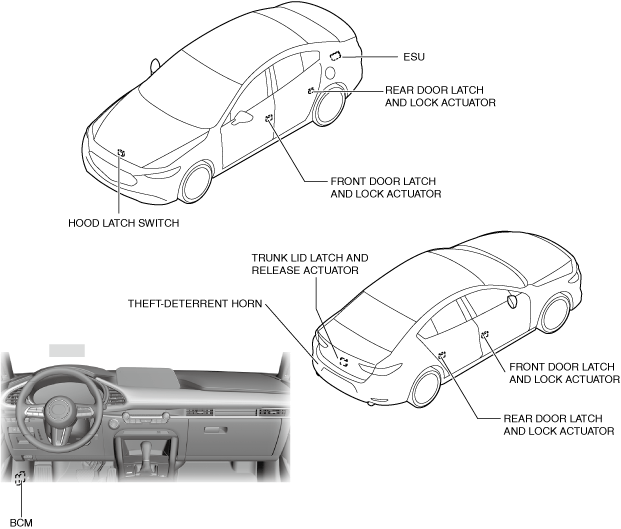 ESU

REAR DOOR LATCH AND LOCK ACTUATOR

FRONT DOOR LATCH AND LOCK ACTUATOR

HOOD LATCH SWITCH

TRUNK LID LATCH AND RELEASE ACTUATOR

THEFT-DETERRENT HORN

FRONT DOOR LATCH AND LOCK ACTUATOR

REAR DOOR LATCH AND LOCK ACTUATOR

BCM