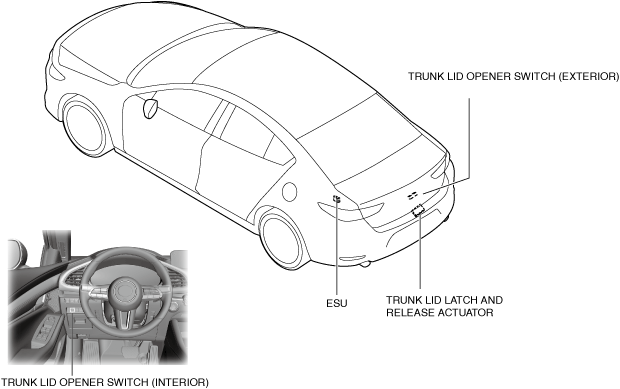 TRUNK LID OPENER SWITCH (EXTERIOR)

ESU

TRUNK LID LATCH AND RELEASE ACTUATOR

TRUNK LID OPENER SWITCH (INTERIOR)