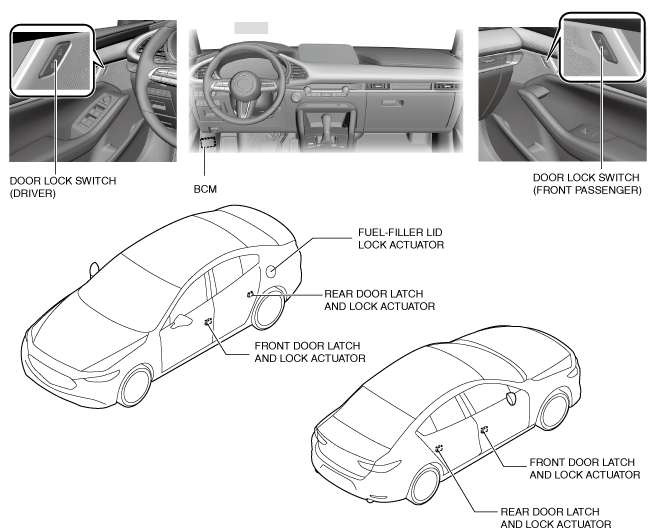 DOOR LOCK SWITCH (DRIVER)

BCM

DOOR LOCK SWITCH (FRONT PASSENGER)

FUEL-FILLER LID LOCK ACTUATOR

REAR DOOR LATCH AND LOCK ACTUATOR

FRONT DOOR LATCH AND LOCK ACTUATOR

FRONT DOOR LATCH AND LOCK ACTUATOR

REAR DOOR LATCH AND LOCK ACTUATOR