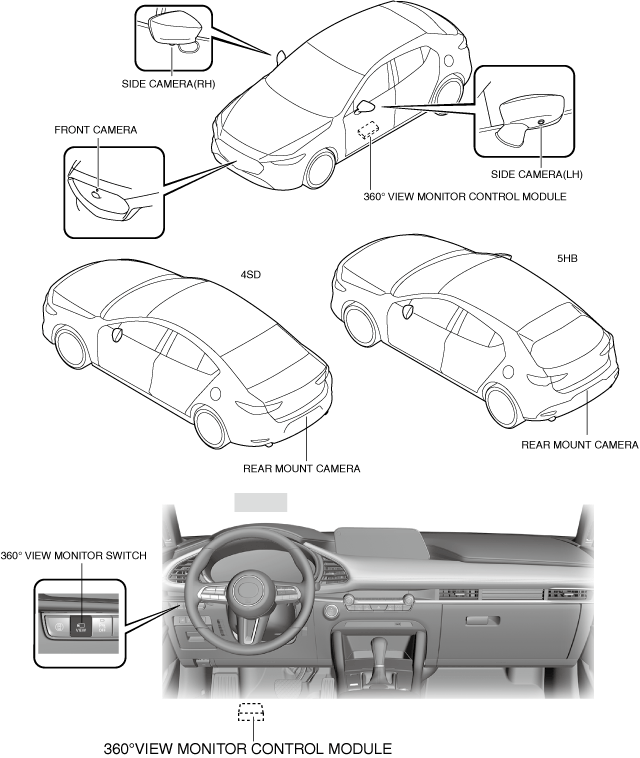 SIDE CAMERA(RH)

FRONT CAMERA

SIDE CAMERA(LH)

360° VIEW MONITOR CONTROL MODULE

4SD

5HB

REAR MOUNT CAMERA

REAR MOUNT CAMERA

360° VIEW MONITOR SWITCH

VIEW

360°VIEW MONITOR CONTROL MODULE