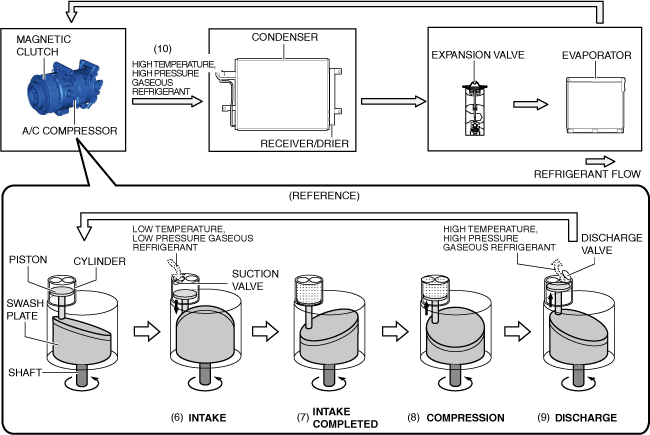 MAGNETIC CLUTCH

A/C COMPRESSOR

(10)
HIGH TEMPERATURE, HIGH PRESSURE GASEOUS REFRIGERANT

CONDENSER

RECEIVER/DRIER

EXPANSION VALVE

EVAPORATOR

REFRIGERANT FLOW

(REFERENCE)

PISTON

CYLINDER

SWASH PLATE

SHAFT

LOW TEMPERATURE, LOW PRESSURE GASEOUS REFRIGERANT

SUCTION VALVE

HIGH TEMPERATURE, HIGH PRESSURE GASEOUS REFRIGERANT

DISCHARGE VALVE

(6) INTAKE

(7) INTAKE COMPLETED

(8) COMPRESSION

(9) DISCHARGE