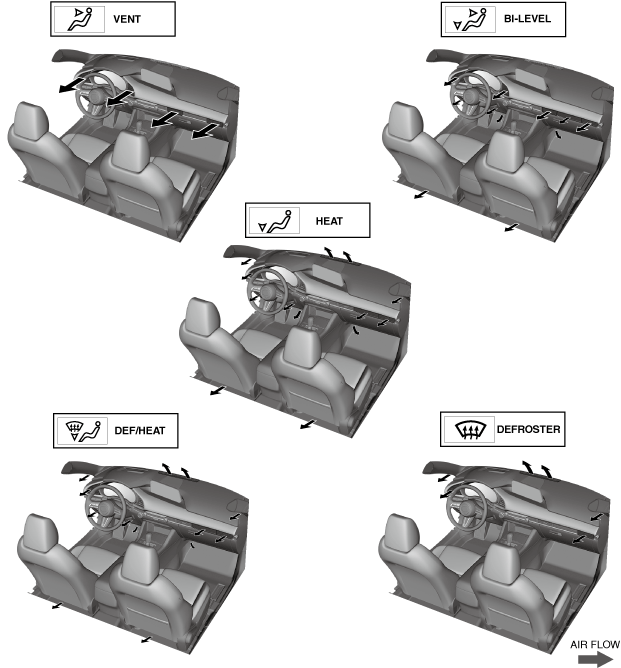 VENT

BI-LEVEL

HEAT

DEF/HEAT

DEFROSTER

AIR FLOW