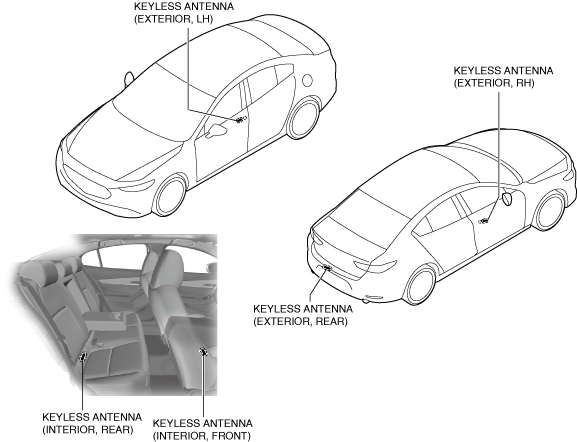 KEYLESS ANTENNA
(EXTERIOR, LH)

KEYLESS ANTENNA
(EXTERIOR, RH)

KEYLESS ANTENNA
(EXTERIOR, REAR)

KEYLESS ANTENNA
(INTERIOR, REAR)

KEYLESS ANTENNA
(INTERIOR, FRONT)