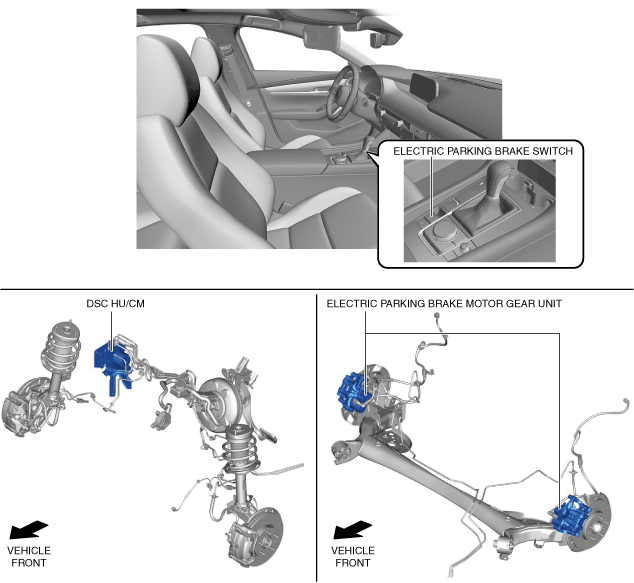 ELECTRIC PARKING BRAKE SWITCH

DSC HU/CM

VEHICLE FRONT

ELECTRIC PARKING BRAKE MOTOR GEAR UNIT

VEHICLE FRONT