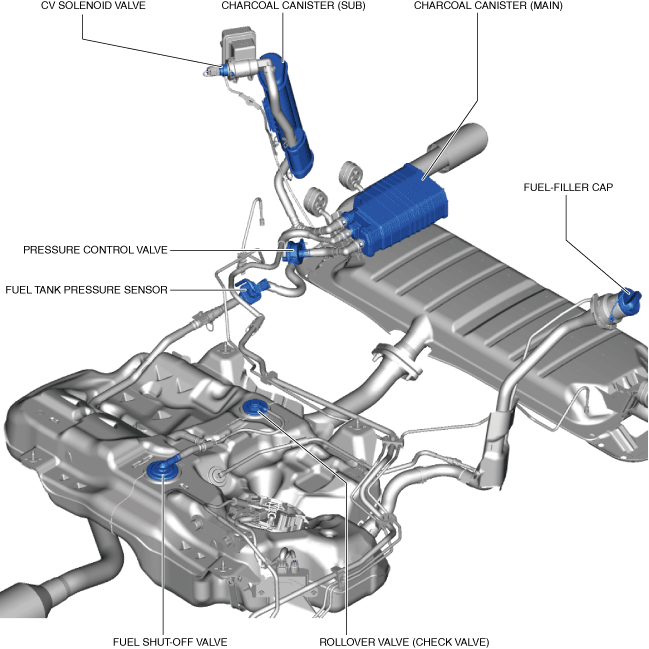 CV SOLENOID VALVE
CHARCOAL CANISTER (SUB)
CHARCOAL CANISTER (MAIN)
FUEL-FILLER CAP
PRESSURE CONTROL VALVE
FUEL TANK PRESSURE SENSOR
FUEL SHUT-OFF VALVE
ROLLOVER VALVE (CHECK VALVE)