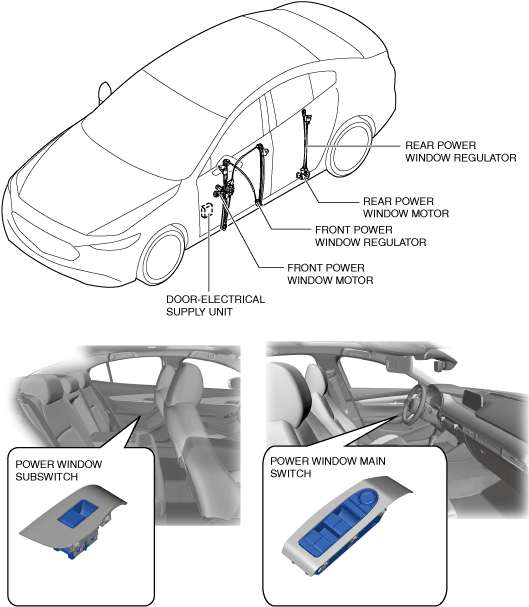 REAR POWER WINDOW REGULATOR

REAR POWER WINDOW MOTOR

FRONT POWER WINDOW REGULATOR

FRONT POWER WINDOW MOTOR

DOOR-ELECTRICAL SUPPLY UNIT

POWER WINDOW SUBSWITCH

POWER WINDOW MAIN SWITCH