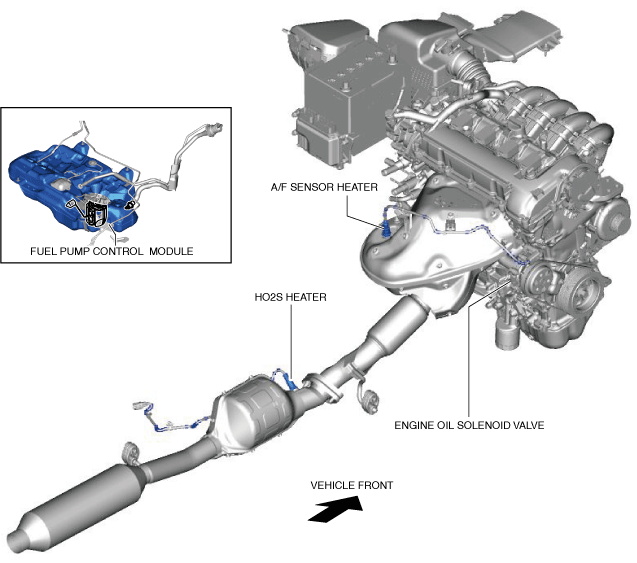 A/F SENSOR HEATER

FUEL PUMP CONTROL MODULE

HO2S HEATER

ENGINE OIL SOLENOID VALVE

VEHICLE FRONT