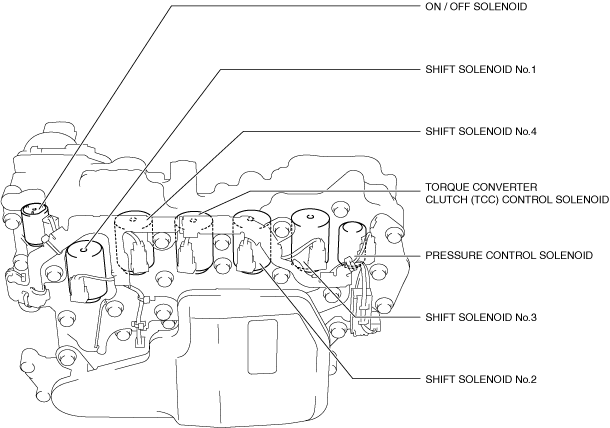 ON / OFF SOLENOID

SHIFT SOLENOID No.1

SHIFT SOLENOID No.4

TORQUE CONVERTER CLUTCH (TCC) CONTROL SOLENOID

PRESSURE CONTROL SOLENOID

SHIFT SOLENOID No.3

SHIFT SOLENOID No.2