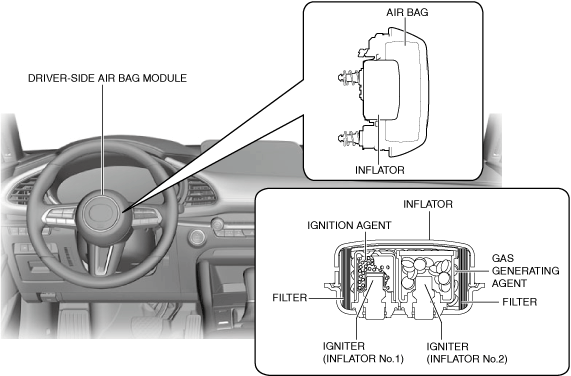 DRIVER-SIDE AIR BAG MODULE

AIR BAG

INFLATOR

INFLATOR

IGNITION AGENT

GAS GENERATING AGENT

FILTER

FILTER

IGNITER (INFLATOR No.1)

IGNITER (INFLATOR No.2)