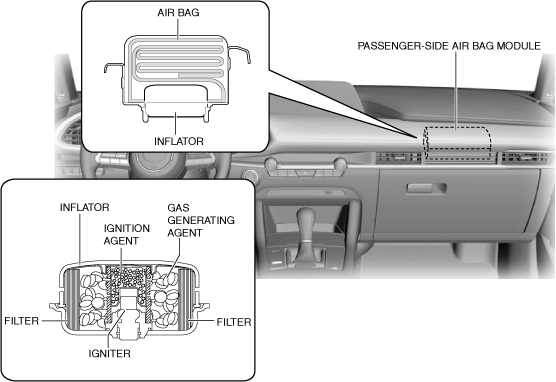 AIR BAG

INFLATOR

PASSENGER-SIDE AIR BAG MODULE

INFLATOR

IGNITION AGENT

GAS GENERATING AGENT

FILTER

FILTER

IGNITER