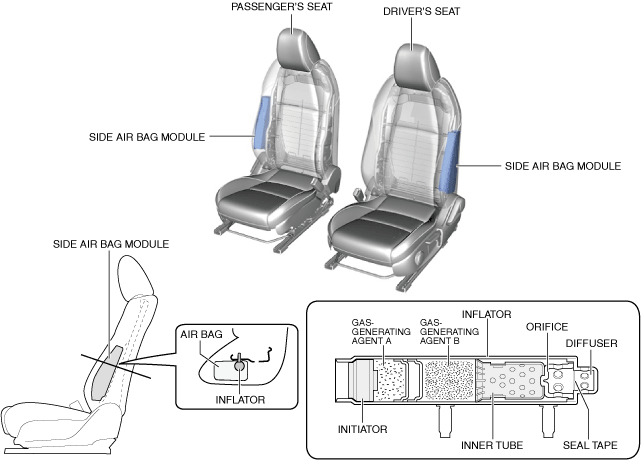 PASSENGER'S SEAT

DRIVER'S SEAT

SIDE AIR BAG MODULE

SIDE AIR BAG MODULE

SIDE AIR BAG MODULE

AIR BAG

INFLATOR

GAS-GENERATING AGENT A

GAS-GENERATING AGENT B

INFLATOR

ORIFICE

DIFFUSER

INITIATOR

INNER TUBE

SEAL TAPE