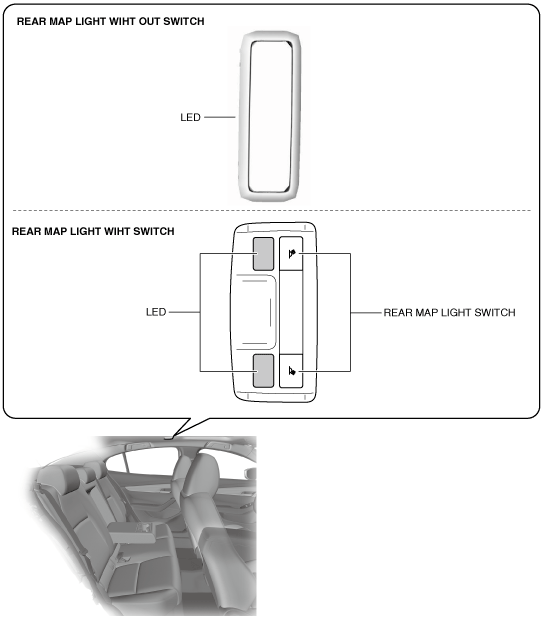 REAR MAP LIGHT WIHT OUT SWITCH

LED

REAR MAP LIGHT WIHT SWITCH

LED

REAR MAP LIGHT SWITCH