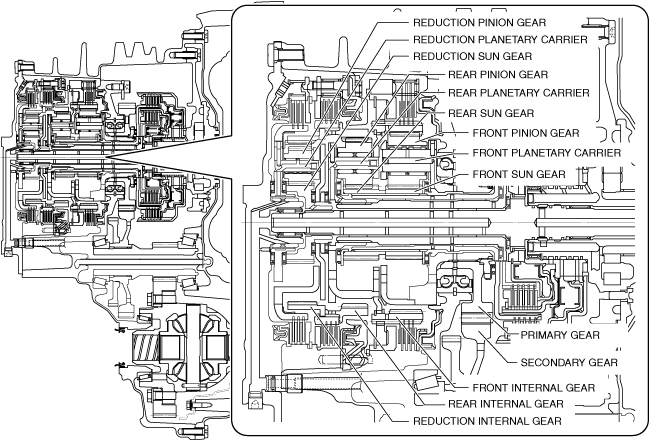 REDUCTION PINION GEAR
REDUCTION PLANETARY CARRIER
REDUCTION SUN GEAR
REAR PINION GEAR
REAR PLANETARY CARRIER
REAR SUN GEAR
FRONT PINION GEAR
FRONT PLANETARY CARRIER
FRONT SUN GEAR
PRIMARY GEAR
SECONDARY GEAR
FRONT INTERNAL GEAR
REAR INTERNAL GEAR
REDUCTION INTERNAL GEAR