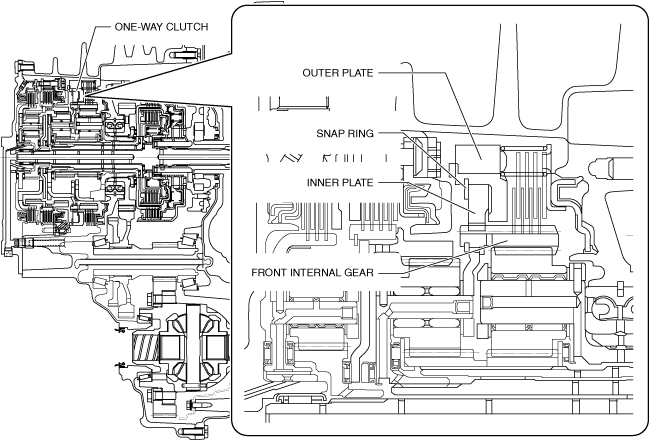 ONE-WAY CLUTCH

OUTER PLATE

SNAP RING

INNER PLATE

FRONT INTERNAL GEAR