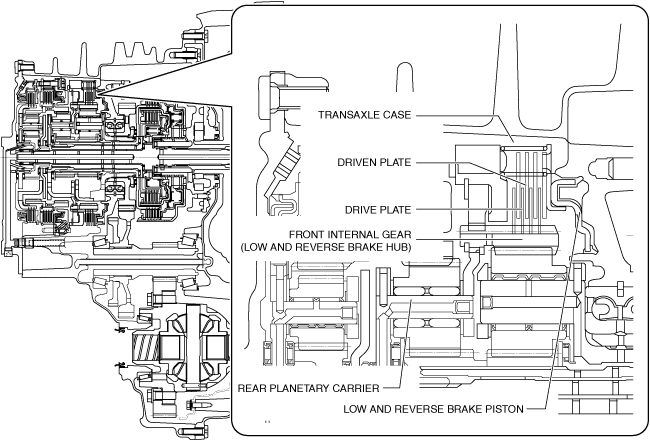 TRANSAXLE CASE

DRIVEN PLATE

DRIVE PLATE

FRONT INTERNAL GEAR
(LOW AND REVERSE BRAKE HUB)

REAR PLANETARY CARRIER

LOW AND REVERSE BRAKE PISTON