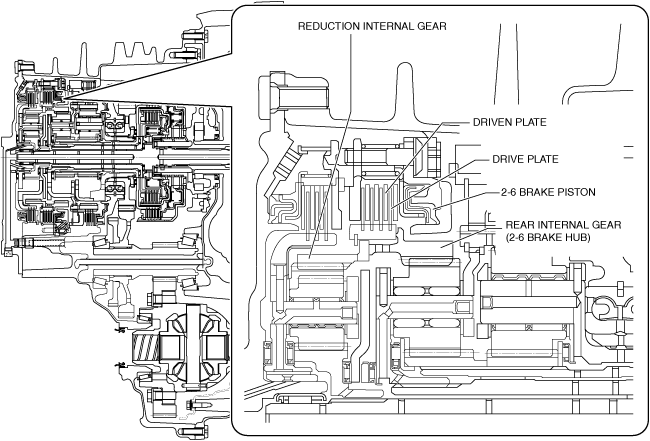 REDUCTION INTERNAL GEAR

DRIVEN PLATE

DRIVE PLATE

2-6 BRAKE PISTON

REAR INTERNAL GEAR (2-6 BRAKE HUB)