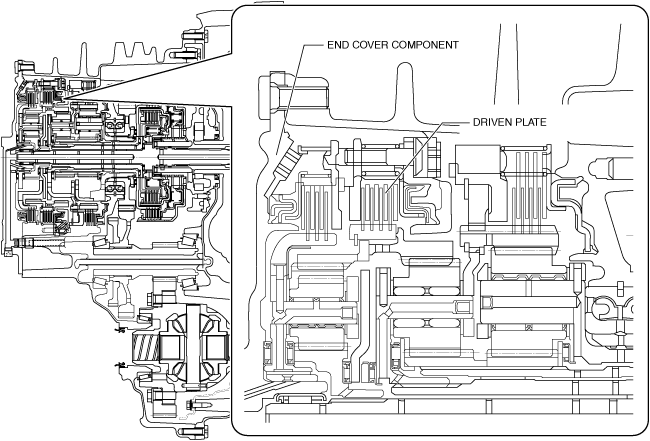 END COVER COMPONENT

DRIVEN PLATE