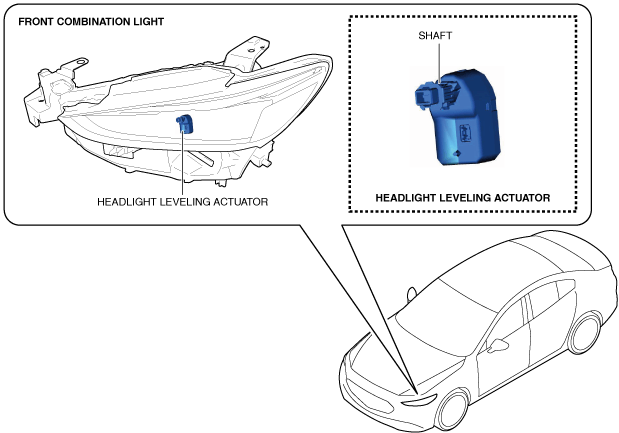 FRONT COMBINATION LIGHT

HEADLIGHT LEVELING ACTUATOR

SHAFT

HEADLIGHT LEVELING ACTUATOR