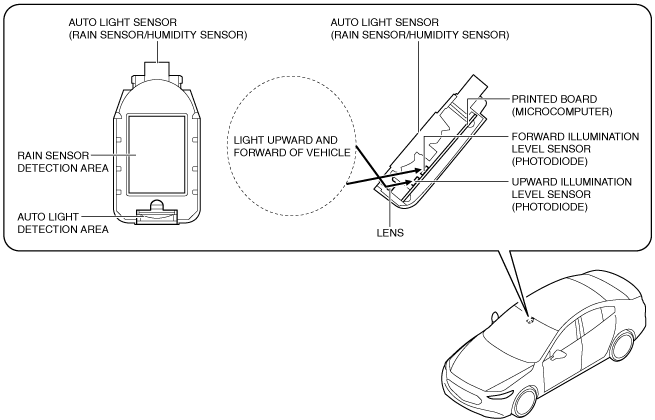 AUTO LIGHT SENSOR
(RAIN SENSOR/HUMIDITY SENSOR)

RAIN SENSOR
DETECTION AREA

AUTO LIGHT
DETECTION AREA

AUTO LIGHT SENSOR
(RAIN SENSOR/HUMIDITY SENSOR)

LIGHT UPWARD AND
FORWARD OF VEHICLE

PRINTED BOARD
(MICROCOMPUTER)

FORWARD ILLUMINATION
LEVEL SENSOR
(PHOTODIODE)

UPWARD ILLUMINATION
LEVEL SENSOR
(PHOTODIODE)

LENS