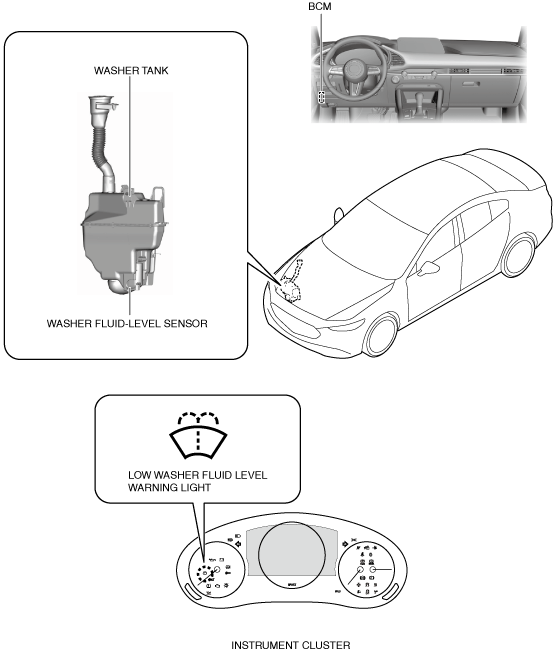 BCM

WASHER TANK

WASHER FLUID-LEVEL SENSOR

LOW WASHER FLUID LEVEL WARNING LIGHT

INSTRUMENT CLUSTER