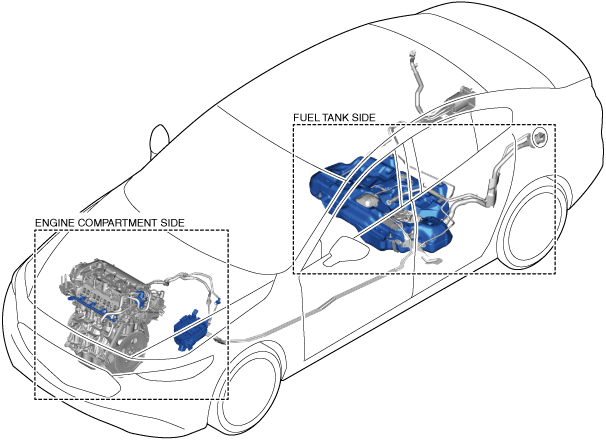 FUEL TANK SIDE

ENGINE COMPARTMENT SIDE