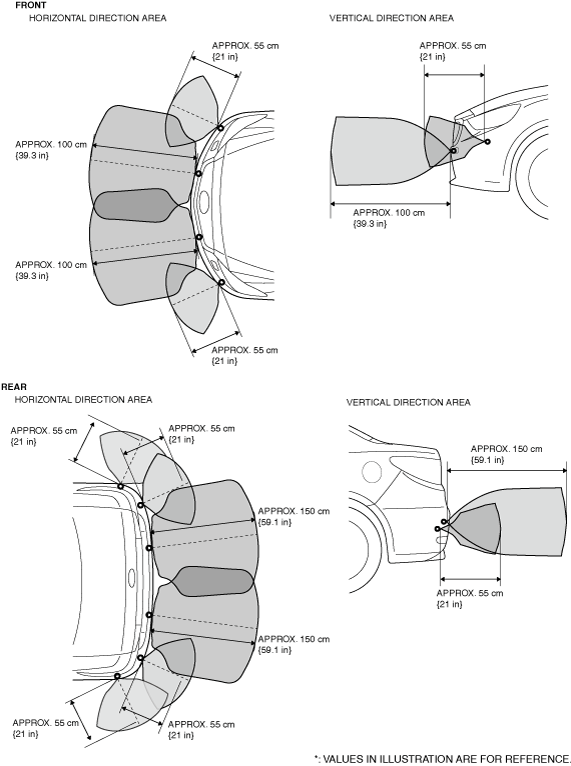 FRONT
HORIZONTAL DIRECTION AREA

APPROX. 55 cm {21 in}

APPROX. 100 cm {39.3 in}

APPROX. 100 cm {39.3 in}

APPROX. 55 cm {21 in}

VERTICAL DIRECTION AREA

APPROX. 55 cm {21 in}

APPROX. 100 cm {39.3 in}

REAR
HORIZONTAL DIRECTION AREA

APPROX. 55 cm {21 in}

APPROX. 55 cm {21 in}

APPROX. 150 cm {59.1 in}

APPROX. 150 cm {59.1 in}

APPROX. 55 cm {21 in}

APPROX. 55 cm {21 in}

VERTICAL DIRECTION AREA

APPROX. 150 cm {59.1 in}

APPROX. 55 cm {21 in}

*: VALUES IN ILLUSTRATION ARE FOR REFERENCE.